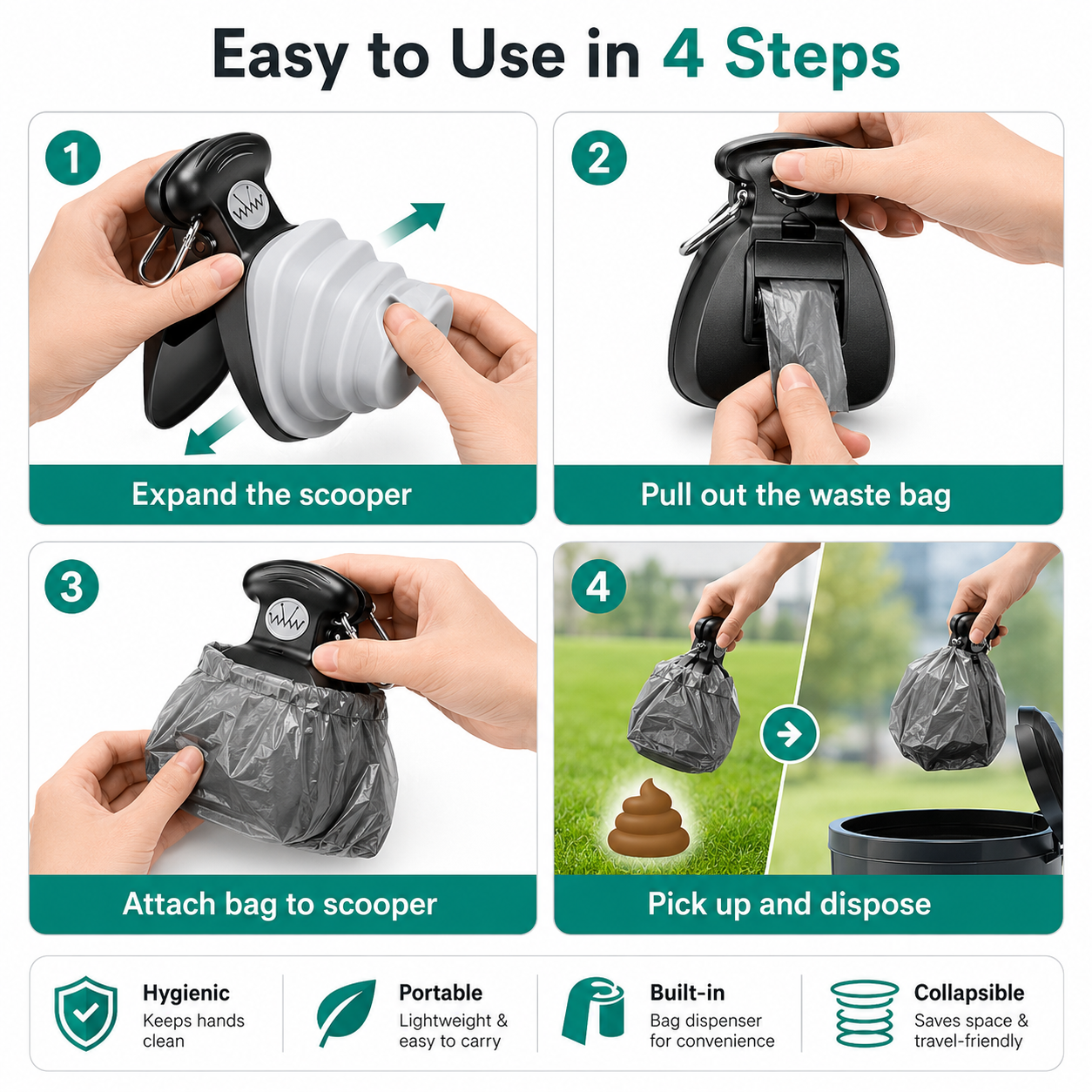 Easy to Use in 4 Steps

1
Expand the scooper

2
Pull out the waste bag

3
Attach bag to scooper

4
Pick up and dispose

Hygienic
Keeps hands clean

Portable
Lightweight & easy to carry

Built-in
Bag dispenser for convenience

Collapsible
Saves space & travel-friendly