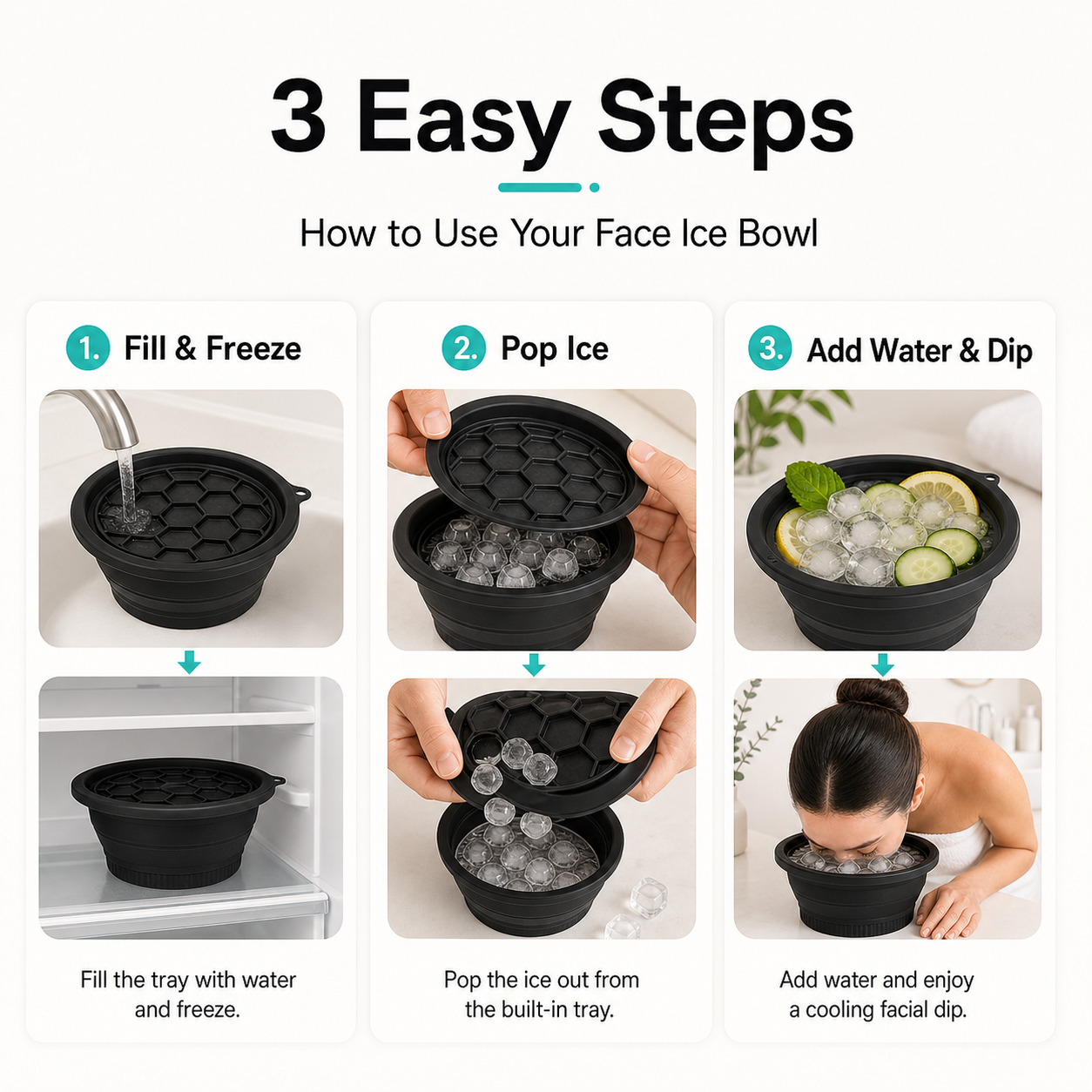 3 Easy Steps

How to Use Your Face Ice Bowl

1. Fill & Freeze

Fill the tray with water and freeze.

2. Pop Ice

Pop the ice out from the built-in tray.

3. Add Water & Dip

Add water and enjoy a cooling facial dip.