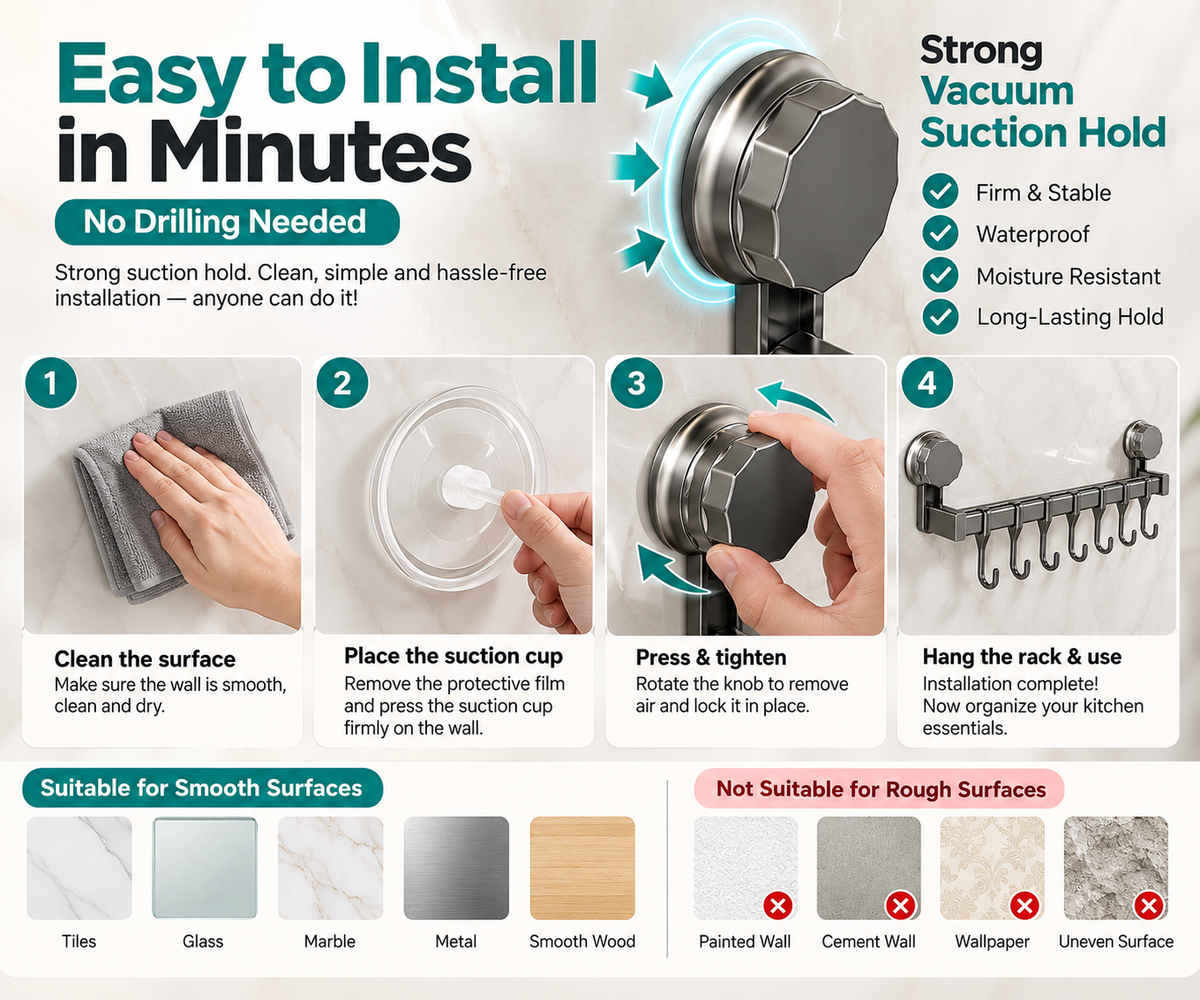 Easy to Install in Minutes

No Drilling Needed

Strong suction hold. Clean, simple and hassle-free installation — anyone can do it!

Strong Vacuum Suction Hold

Firm & Stable
Waterproof
Moisture Resistant
Long-Lasting Hold

1
Clean the surface
Make sure the wall is smooth, clean and dry.

2
Place the suction cup
Remove the protective film and press the suction cup firmly on the wall.

3
Press & tighten
Rotate the knob to remove air and lock it in place.

4
Hang the rack & use
Installation complete! Now organize your kitchen essentials.

Suitable for Smooth Surfaces

Tiles
Glass
Marble
Metal
Smooth Wood

Not Suitable for Rough Surfaces

Painted Wall
Cement Wall
Wallpaper
Uneven Surface